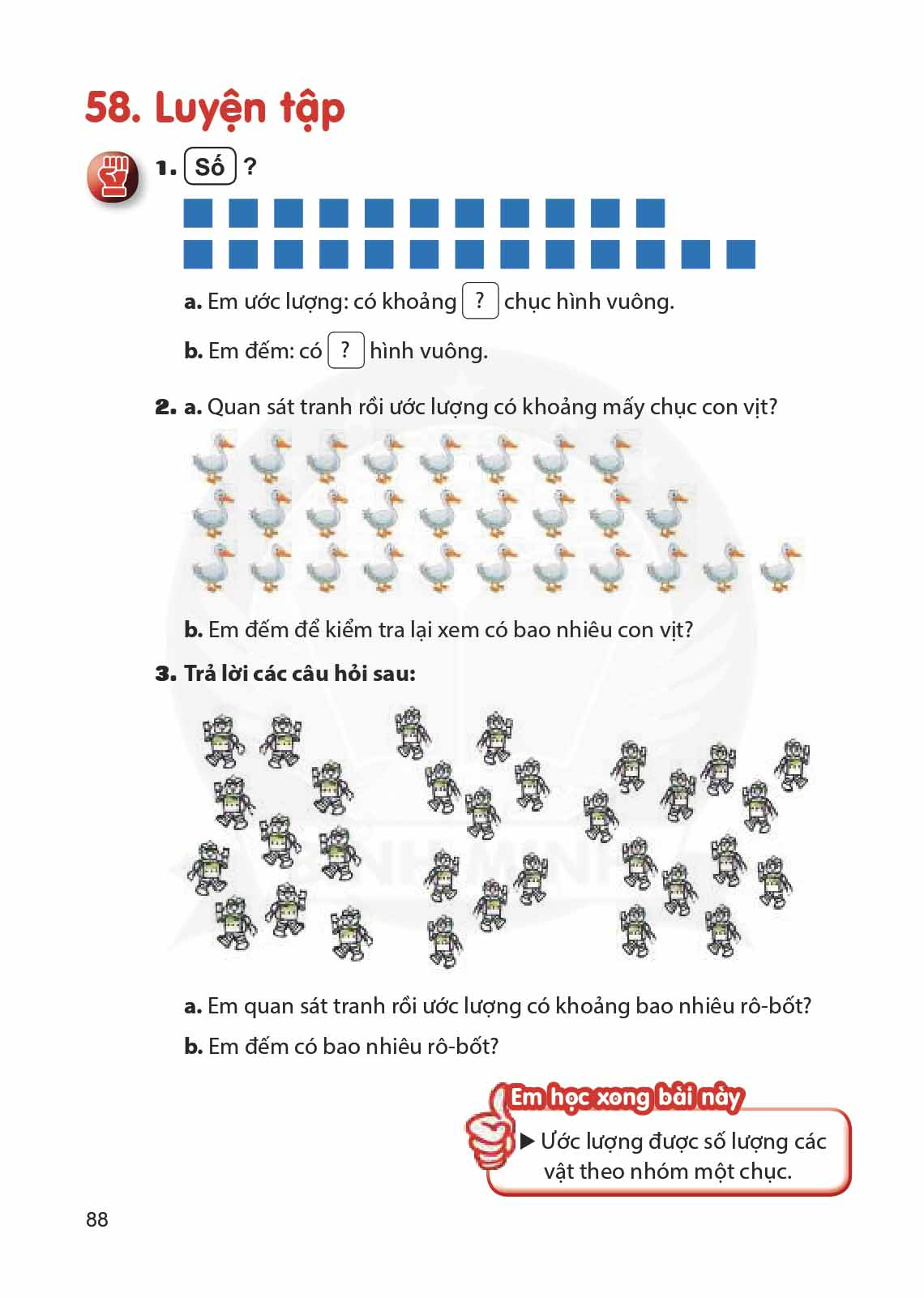 58. Luyện tập

1. Số ?

a. Em ước lượng: có khoảng ? chục hình vuông.

b. Em đếm: có ? hình vuông.

2. a. Quan sát tranh rồi ước lượng có khoảng mấy chục con vịt?

b. Em đếm để kiểm tra lại xem có bao nhiêu con vịt?

3. Trả lời các câu hỏi sau:

a. Em quan sát tranh rồi ước lượng có khoảng bao nhiêu rô-bốt?

b. Em đếm có bao nhiêu rô-bốt?

Em học xong bài này

▶ Ước lượng được số lượng các vật theo nhóm một chục.

88