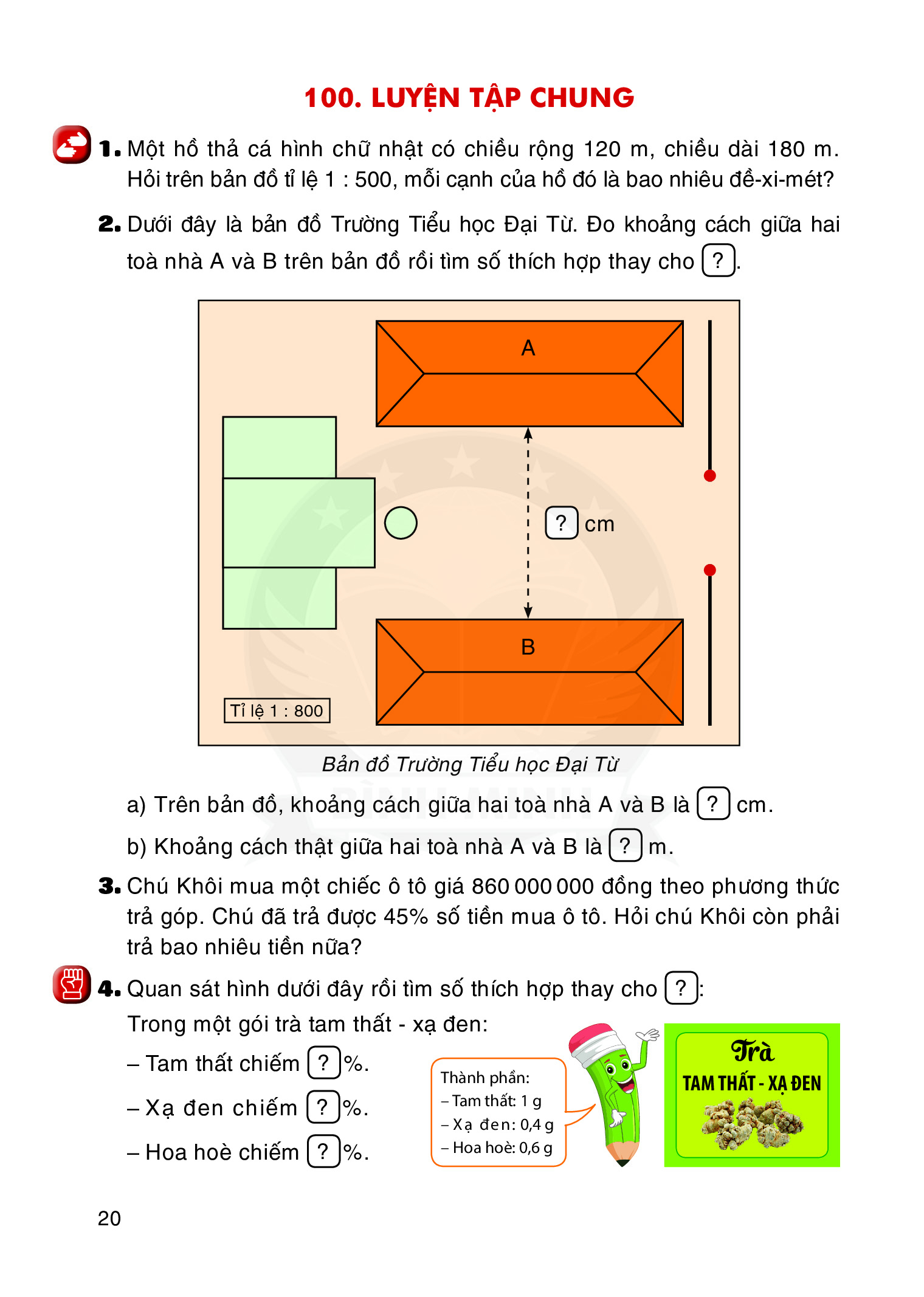 100. LUYỆN TẬP CHUNG

1. Một hồ thả cá hình chữ nhật có chiều rộng 120 m, chiều dài 180 m. Hỏi trên bản đồ tỉ lệ 1 : 500, mỗi cạnh của hồ đó là bao nhiêu đề-xi-mét?

2. Dưới đây là bản đồ Trường Tiểu học Đại Từ. Đo khoảng cách giữa hai toà nhà A và B trên bản đồ rồi tìm số thích hợp thay cho ?.

A

? cm

B

Tỉ lệ 1 : 800

Bản đồ Trường Tiểu học Đại Từ

a) Trên bản đồ, khoảng cách giữa hai toà nhà A và B là ? cm.

b) Khoảng cách thật giữa hai toà nhà A và B là ? m.

3. Chú Khôi mua một chiếc ô tô giá 860 000 000 đồng theo phương thức trả góp. Chú đã trả được 45% số tiền mua ô tô. Hỏi chú Khôi còn phải trả bao nhiêu tiền nữa?

4. Quan sát hình dưới đây rồi tìm số thích hợp thay cho ?:

Trong một gói trà tam thất - xạ đen:

– Tam thất chiếm ? %.

– Xạ đen chiếm ? %.

– Hoa hoè chiếm ? %.

Thành phần:
– Tam thất: 1 g
– Xạ đen: 0,4 g
– Hoa hoè: 0,6 g

Trà
TAM THẤT - XẠ ĐEN

20